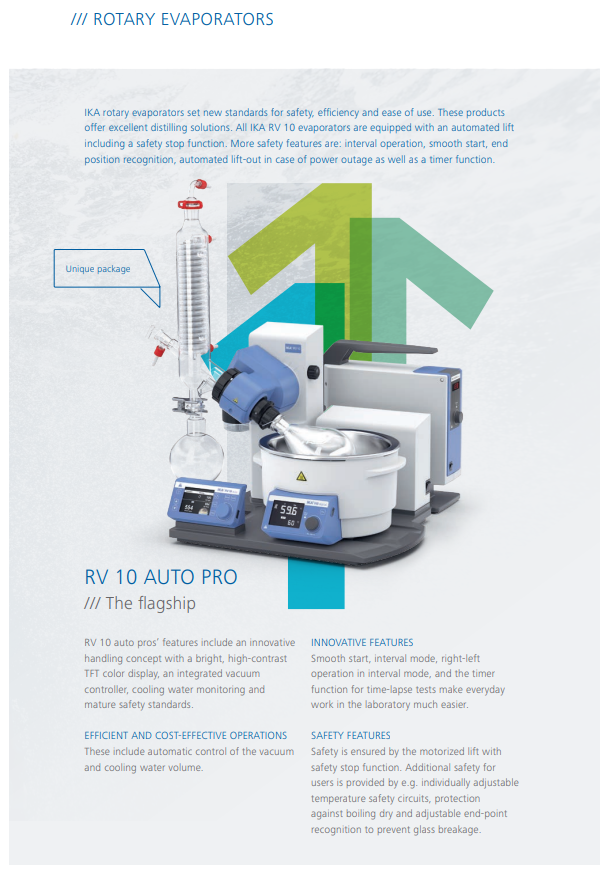 /// ROTARY EVAPORATORS

IKA rotary evaporators set new standards for safety, efficiency and ease of use. These products offer excellent distilling solutions. All IKA RV 10 evaporators are equipped with an automated lift including a safety stop function. More safety features are: interval operation, smooth start, end position recognition, automated lift-out in case of power outage as well as a timer function.

Unique package

59.6

60

RV 10 AUTO PRO
/// The flagship

RV 10 auto pros' features include an innovative handling concept with a bright, high-contrast TFT color display, an integrated vacuum controller, cooling water monitoring and mature safety standards.

EFFICIENT AND COST-EFFECTIVE OPERATIONS
These include automatic control of the vacuum and cooling water volume.

INNOVATIVE FEATURES
Smooth start, interval mode, right-left operation in interval mode, and the timer function for time-lapse tests make everyday work in the laboratory much easier.

SAFETY FEATURES
Safety is ensured by the motorized lift with safety stop function. Additional safety for users is provided by e.g. individually adjustable temperature safety circuits, protection against boiling dry and adjustable end-point recognition to prevent glass breakage.